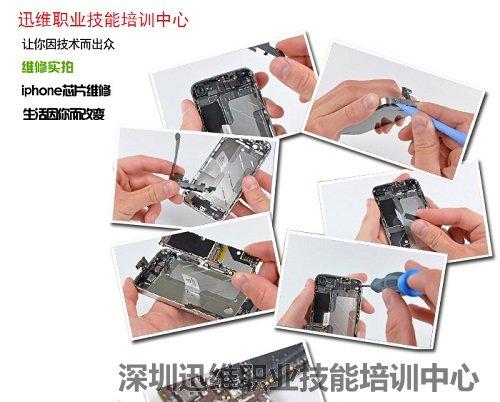 迅维职业技能培训中心

让你因技术而出众

维修实拍

iphone芯片维修

生活因你而改变

深圳迅维职业技能培训中心