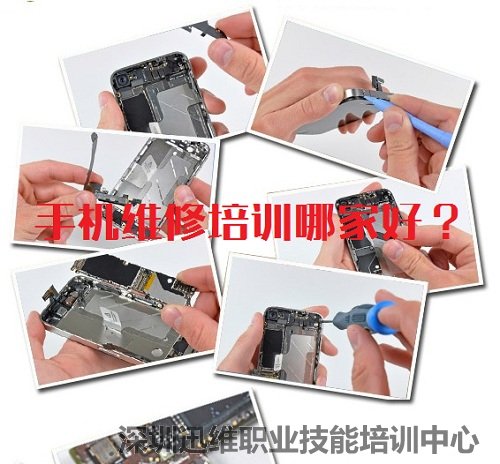 手机维修培训哪家好？

深圳迅维职业技能培训中心